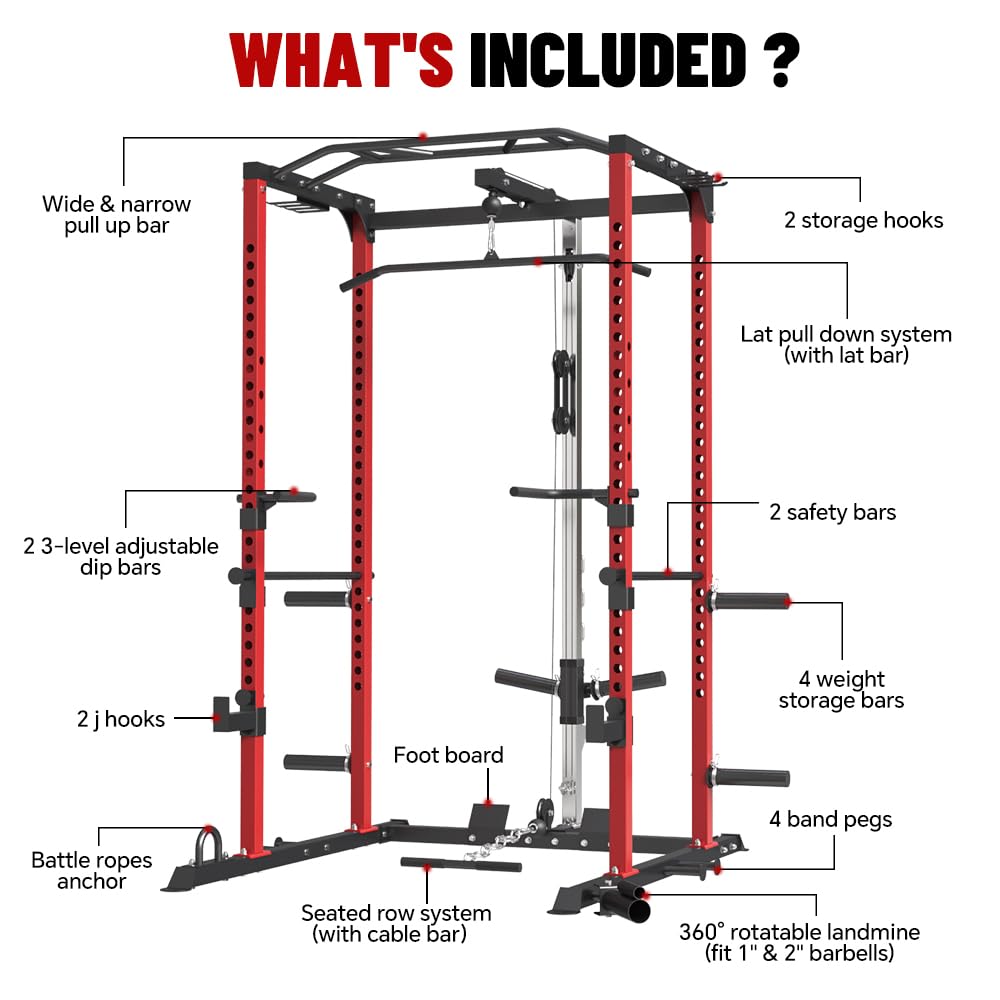 WHAT'S INCLUDED ?

Wide & narrow pull up bar

2 storage hooks

Lat pull down system (with lat bar)

2 3-level adjustable dip bars

2 safety bars

4 weight storage bars

2 j hooks

Foot board

4 band pegs

Battle ropes anchor

Seated row system (with cable bar)

360° rotatable landmine (fit 1" & 2" barbells)