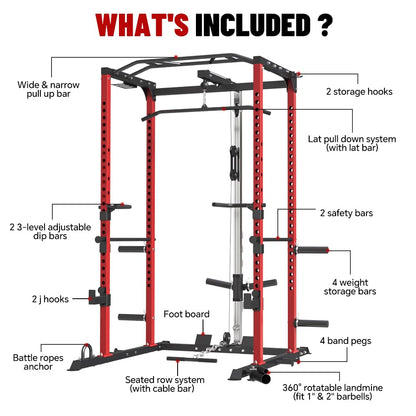 WHAT'S INCLUDED ?

Wide & narrow pull up bar

2 storage hooks

Lat pull down system (with lat bar)

2 3-level adjustable dip bars

2 safety bars

4 weight storage bars

2 j hooks

Foot board

4 band pegs

Battle ropes anchor

Seated row system (with cable bar)

360° rotatable landmine (fit 1" & 2" barbells)