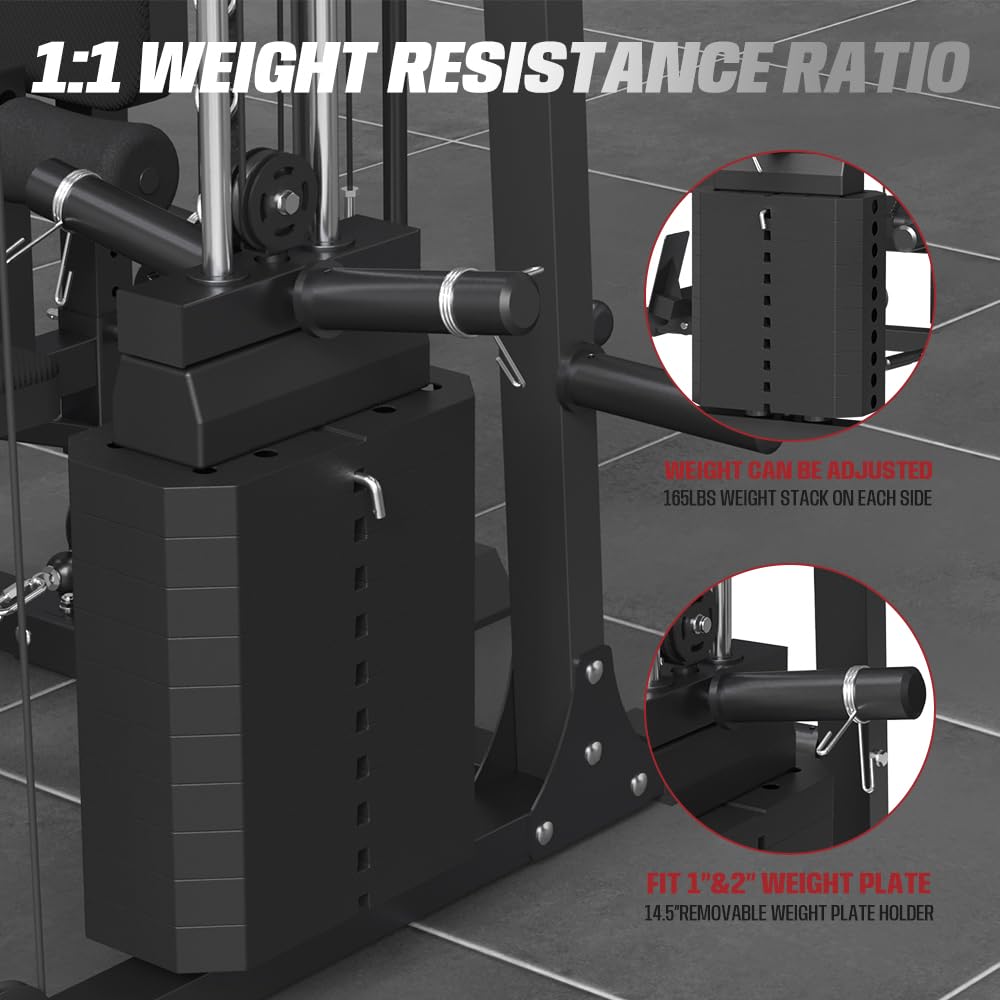 1:1 WEIGHT RESISTANCE RATIO

WEIGHT CAN BE ADJUSTED
165LBS WEIGHT STACK ON EACH SIDE

FIT 1"&2" WEIGHT PLATE
14.5"REMOVABLE WEIGHT PLATE HOLDER