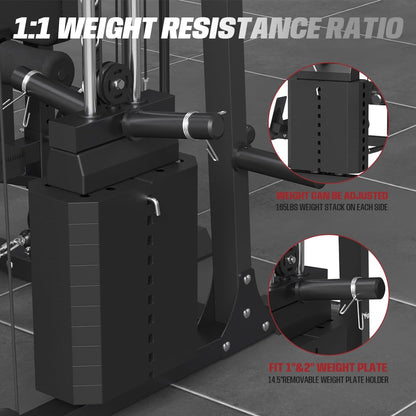 1:1 WEIGHT RESISTANCE RATIO

WEIGHT CAN BE ADJUSTED
165LBS WEIGHT STACK ON EACH SIDE

FIT 1"&2" WEIGHT PLATE
14.5"REMOVABLE WEIGHT PLATE HOLDER